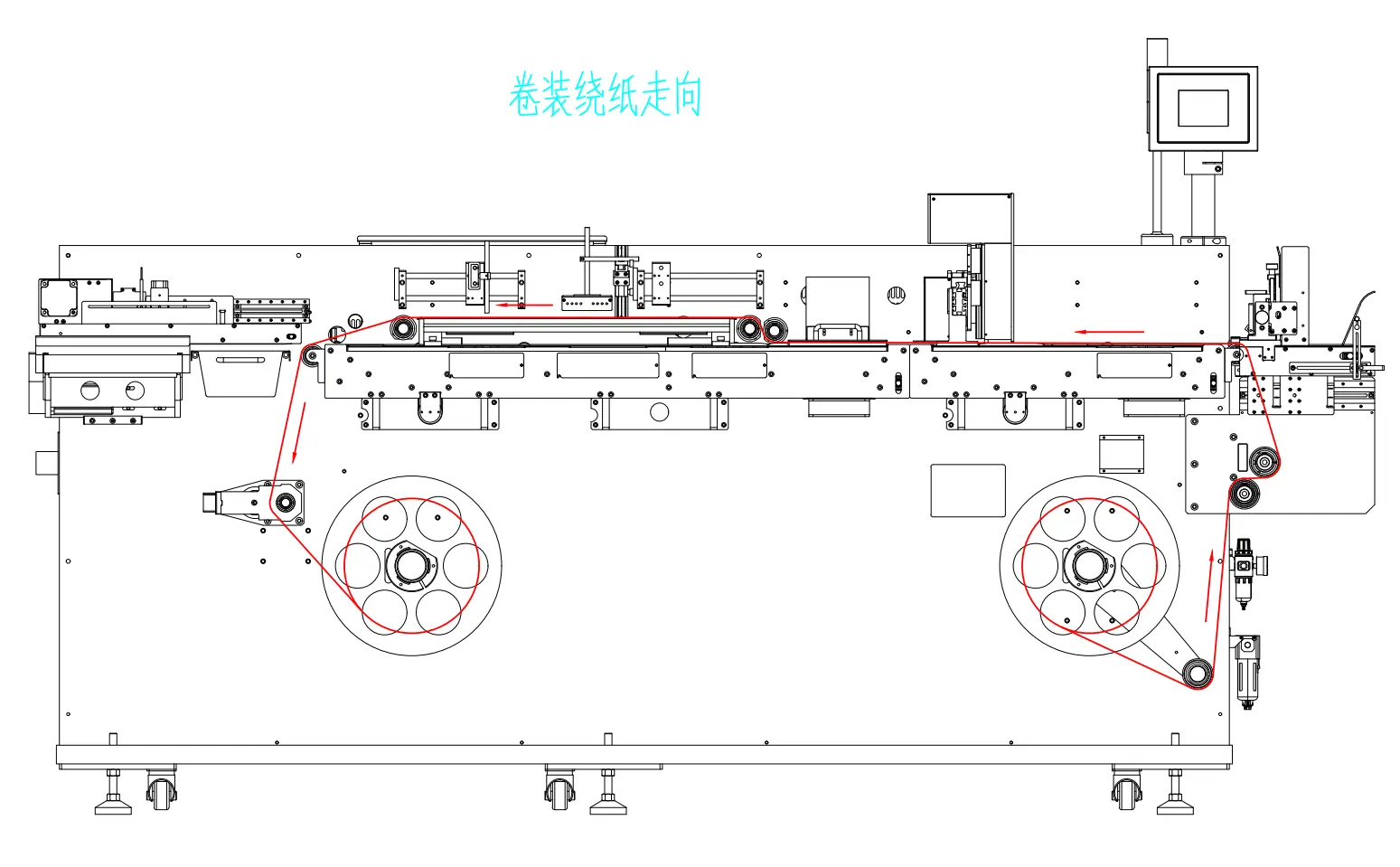 卷装绕纸走向