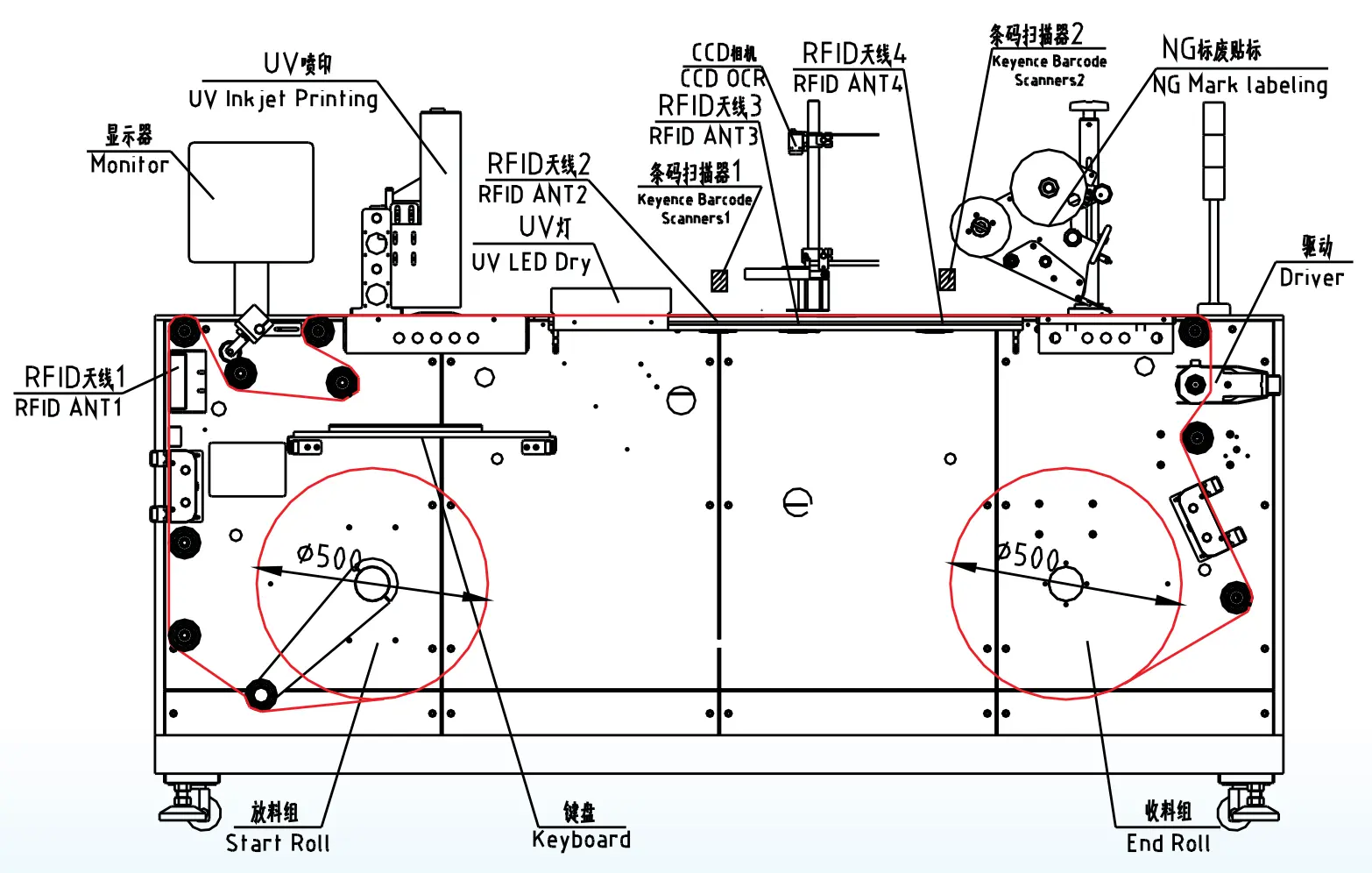 UV喷印
UV Inkjet Printing

显示器
Monitor

RFID天线2
RFID ANT2

UV灯
UV LED Dry

CCD相机
CCD OCR

RFID天线3
RFID ANT3

条码扫描器1
Keyence Barcode Scanners1

RFID天线4
RFID ANT4

条码扫描器2
Keyence Barcode Scanners2

NG标废贴标
NG Mark labeling

驱动
Driver

RFID天线1
RFID ANT1

$\phi 500$

$\phi 500$

放料组
Start Roll

键盘
Keyboard

收料组
End Roll